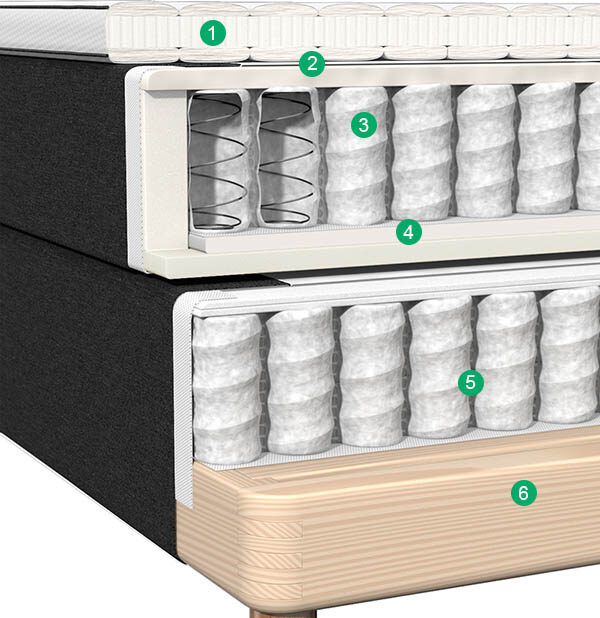 1
2
3
4
5
6