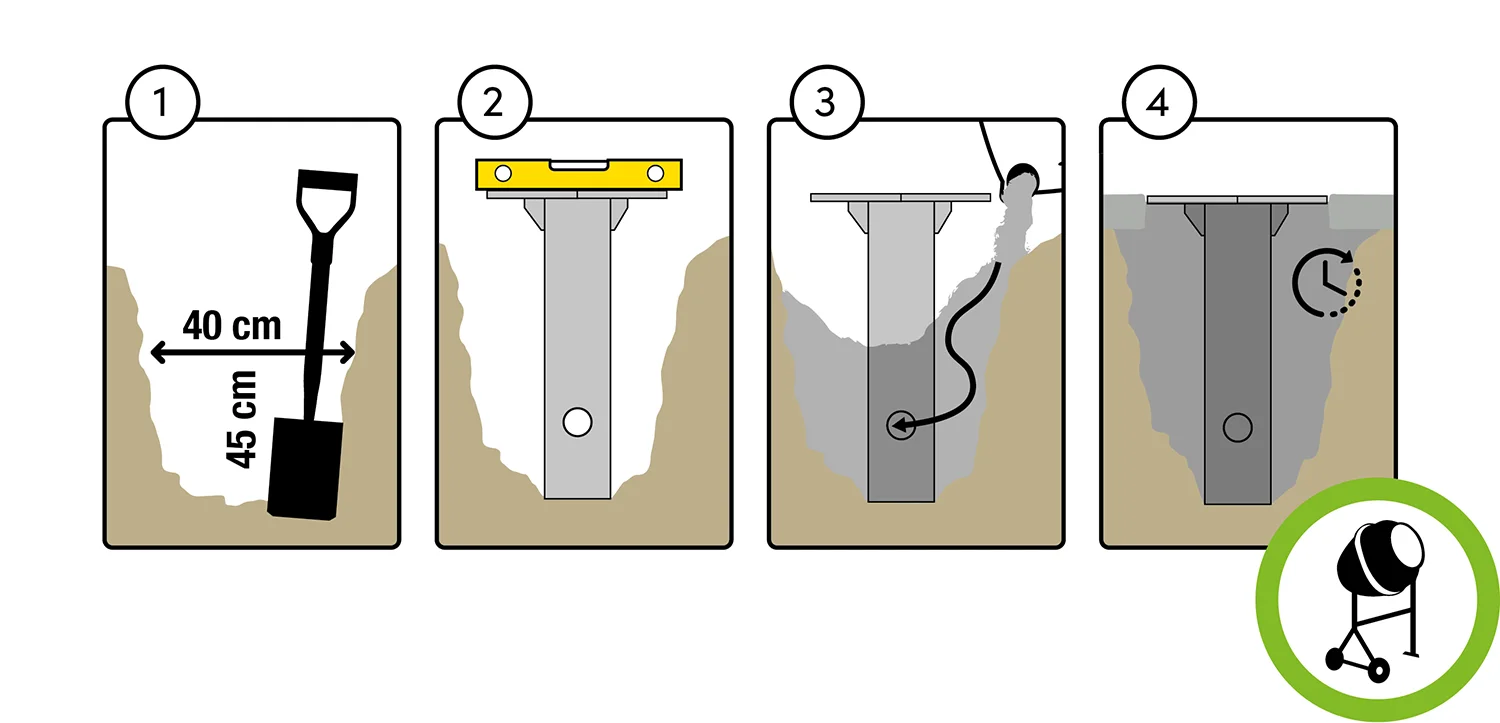 1

40 cm

45 cm

2

3

4