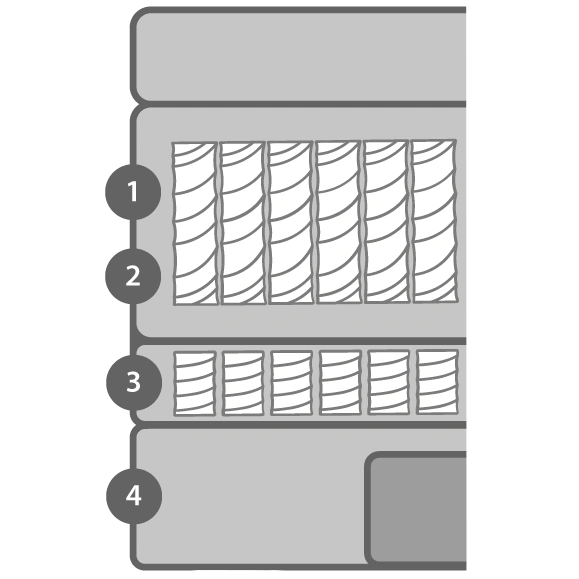 1
2
3
4