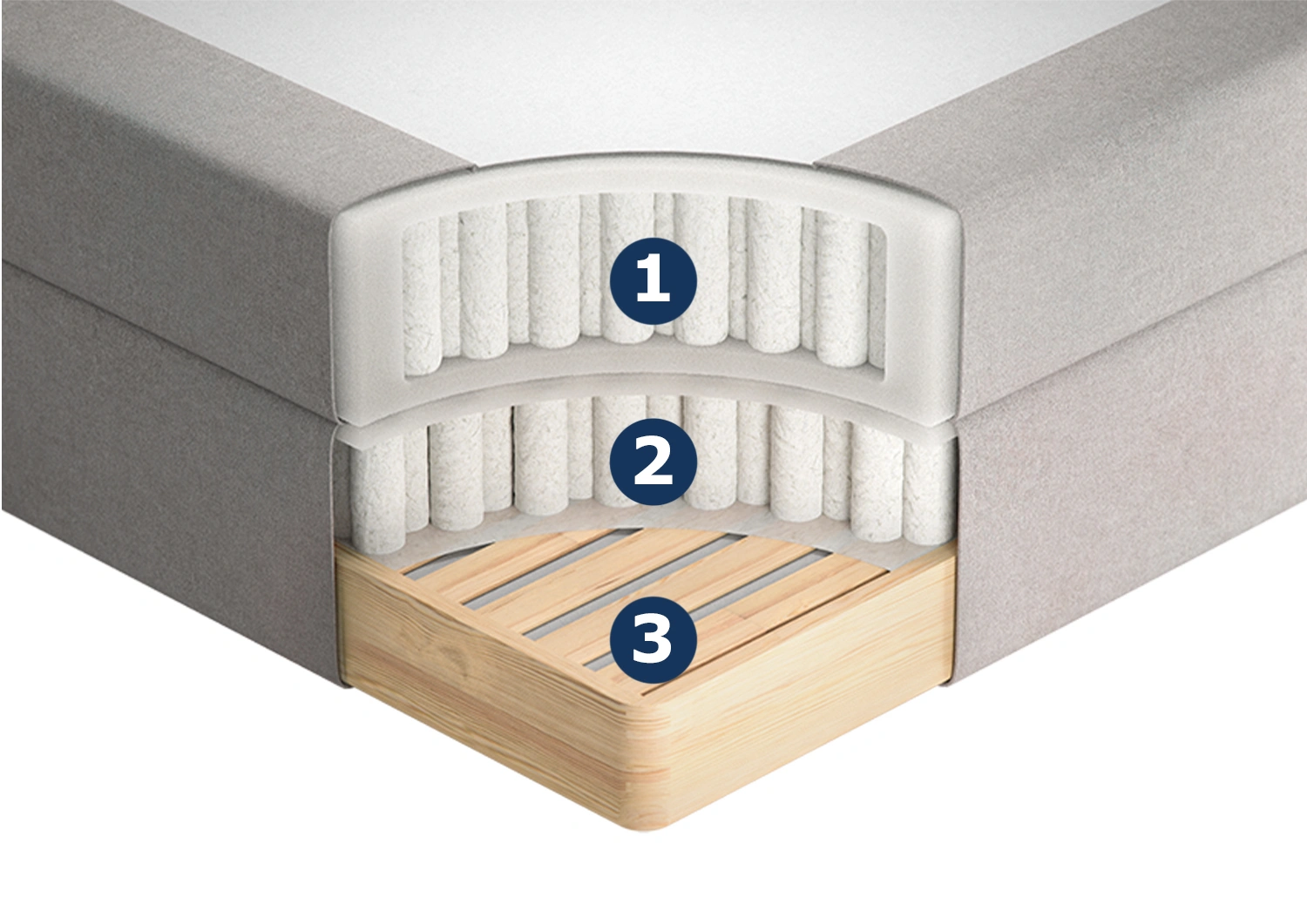 1
2
3