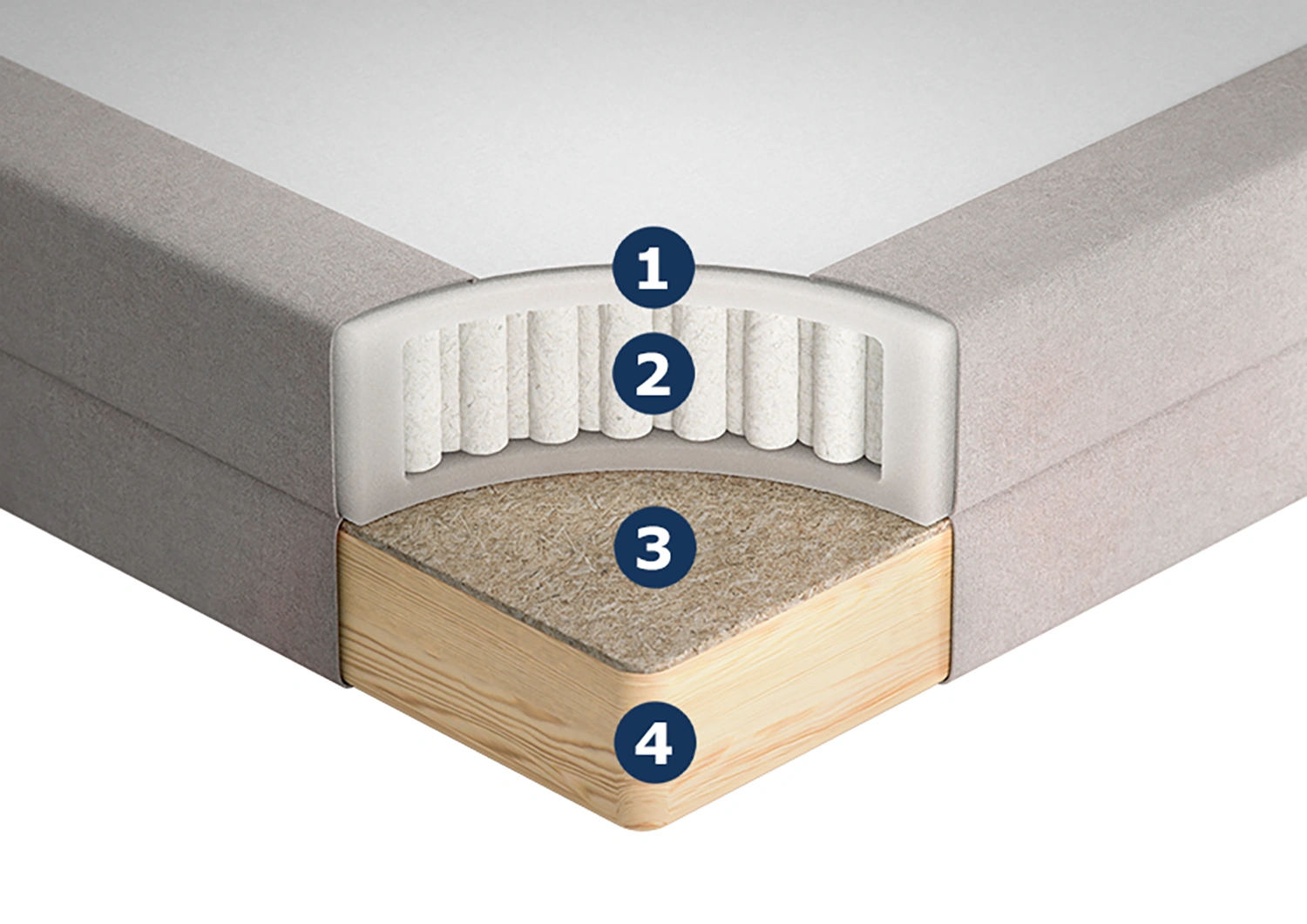 1
2
3
4