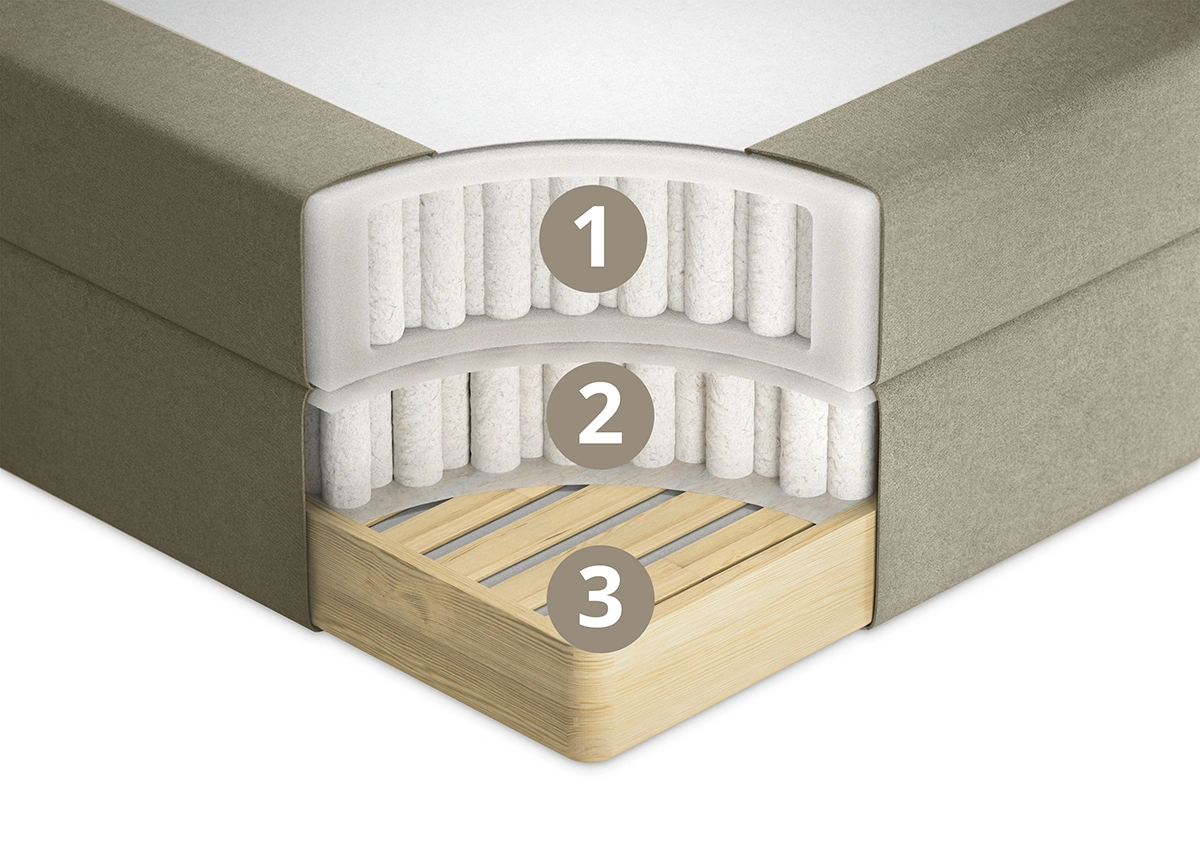 1
2
3